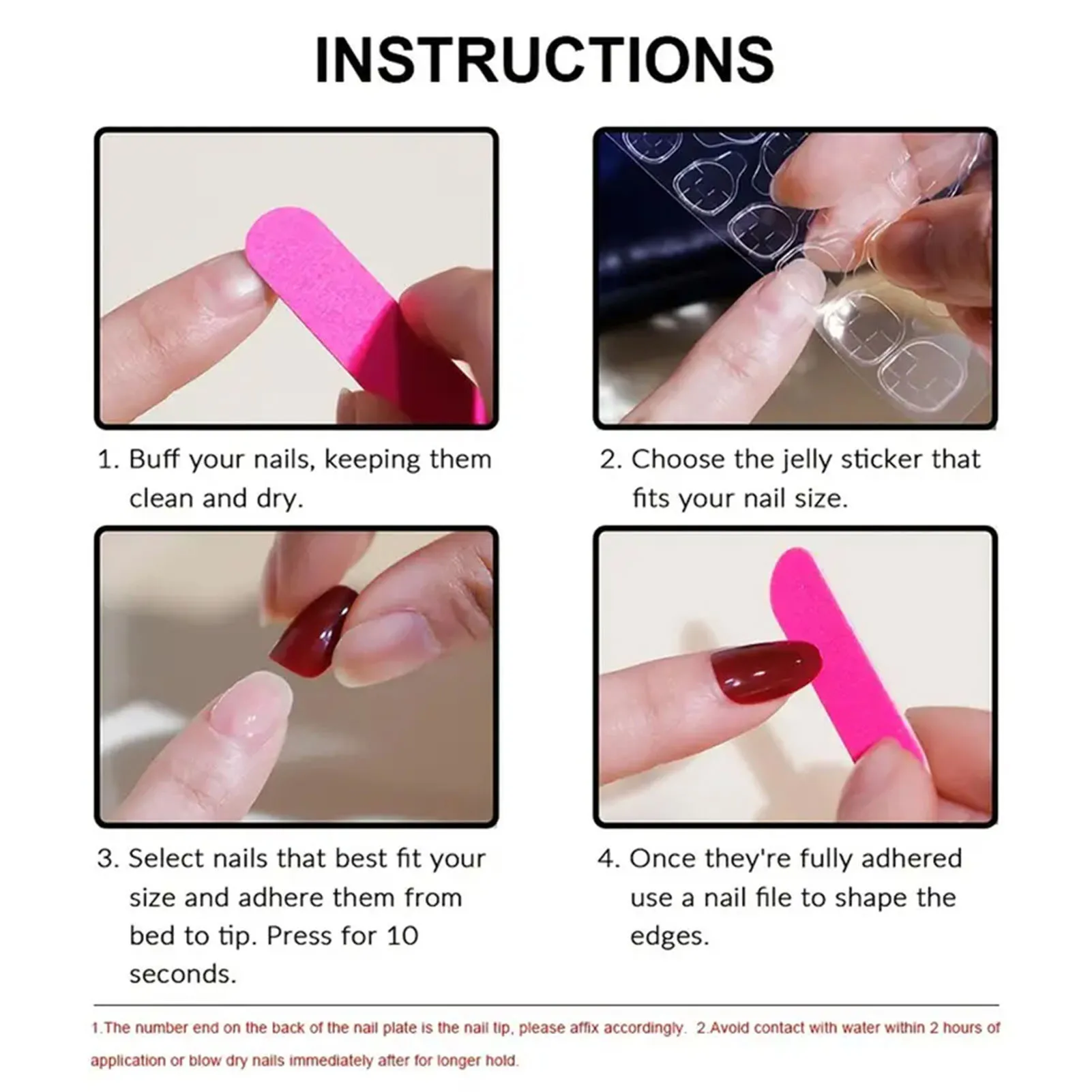 INSTRUCTIONS

1. Buff your nails, keeping them clean and dry.

2. Choose the jelly sticker that fits your nail size.

3. Select nails that best fit your size and adhere them from bed to tip. Press for 10 seconds.

4. Once they're fully adhered use a nail file to shape the edges.

1.The number end on the back of the nail plate is the nail tip, please affix accordingly. 2.Avoid contact with water within 2 hours of application or blow dry nails immediately after for longer hold.